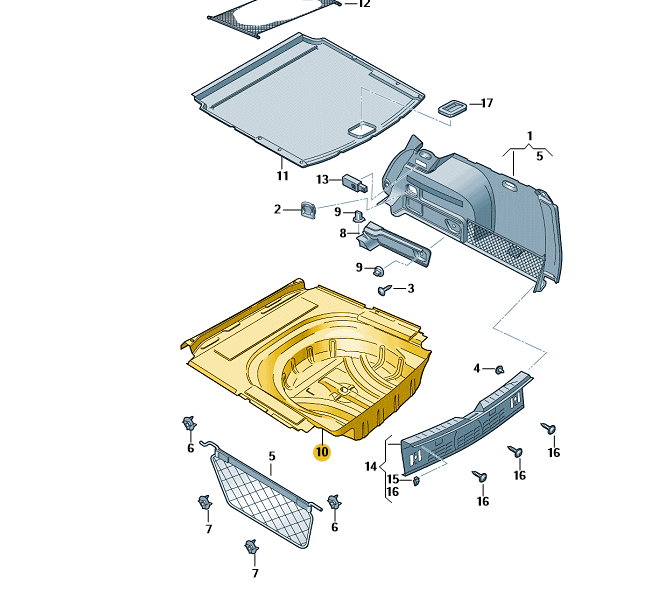 12
17
1
5
11
13
2
9
8
9
3
4
10
6
5
14
15
16
16
16
16
7
6
7