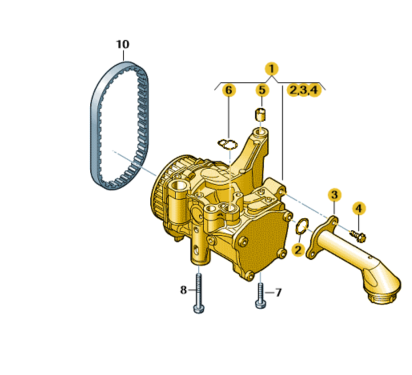 10
1
6
5
2,3,4
3
4
2
8
7